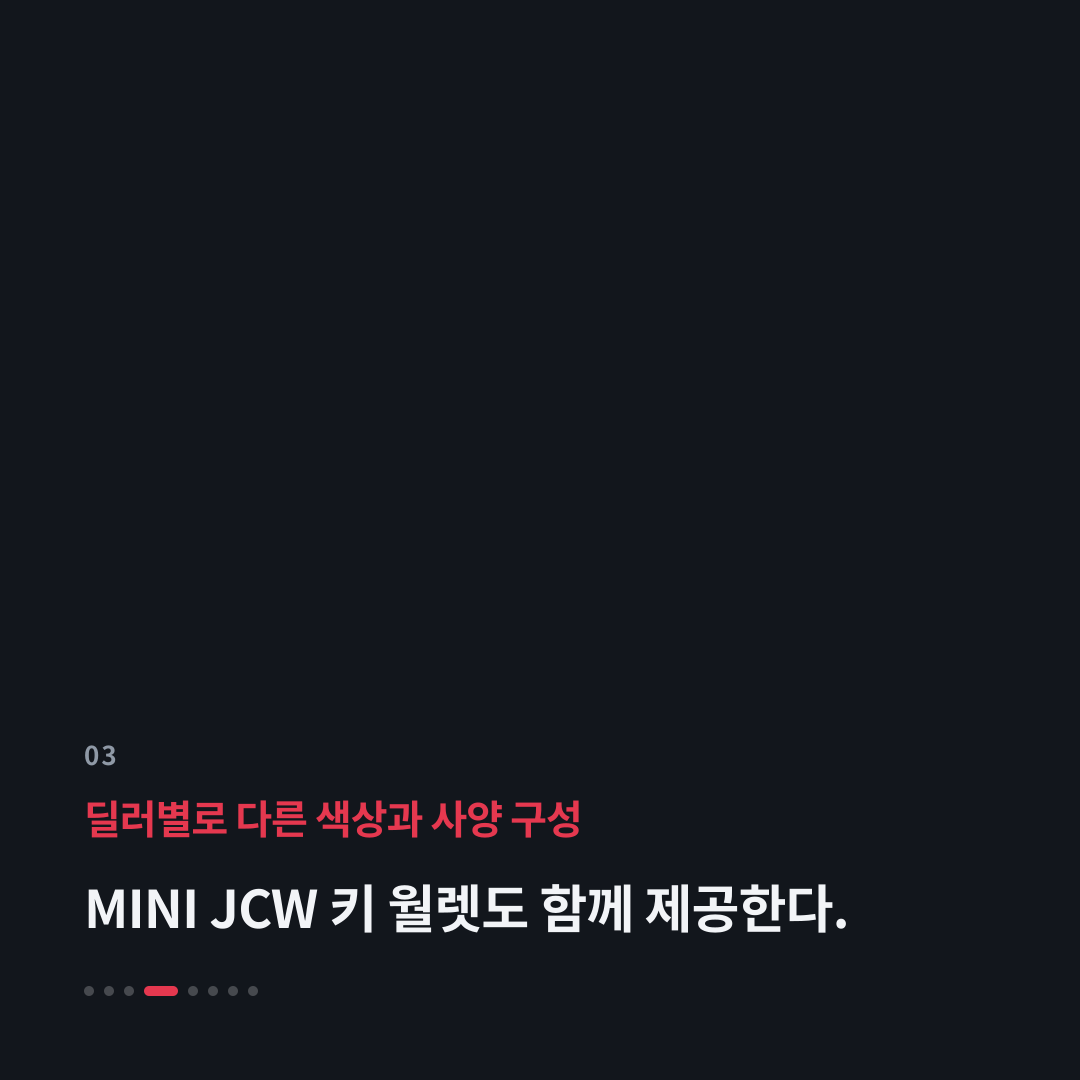 03

딜러별로 다른 색상과 사양 구성

MINI JCW 키 월렛도 함께 제공한다.